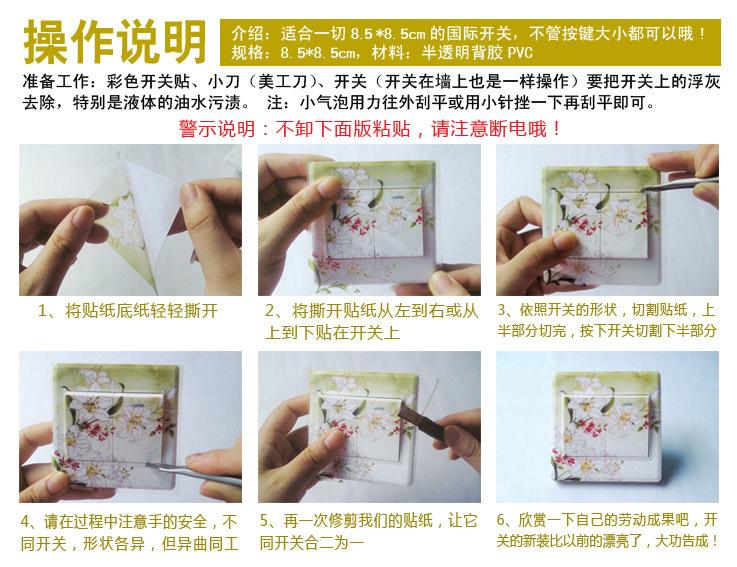 操作说明

介绍：适合一切 8.5*8.5cm 的国际开关，不管按键大小都可以哦！
规格：8.5*8.5cm，材料：半透明背胶 PVC

准备工作：彩色开关贴、小刀（美工刀）、开关（开关在墙上也是一样操作）要把开关上的浮灰去除，特别是液体的油水污渍。 注：小气泡用力往外刮平或用小针挫一下再刮平即可。

警示说明：不卸下面版粘贴，请注意断电哦！

1、将贴纸底纸轻轻撕开

2、将撕开贴纸从左到右或从上到下贴在开关上

3、依照开关的形状，切割贴纸，上半部分切完，按下开关切割下半部分

4、请在过程中注意手的安全，不同开关，形状各异，但异曲同工

5、再一次修剪我们的贴纸，让它同开关合二为一

6、欣赏一下自己的劳动成果吧，开关的新装比以前的漂亮了，大功告成！