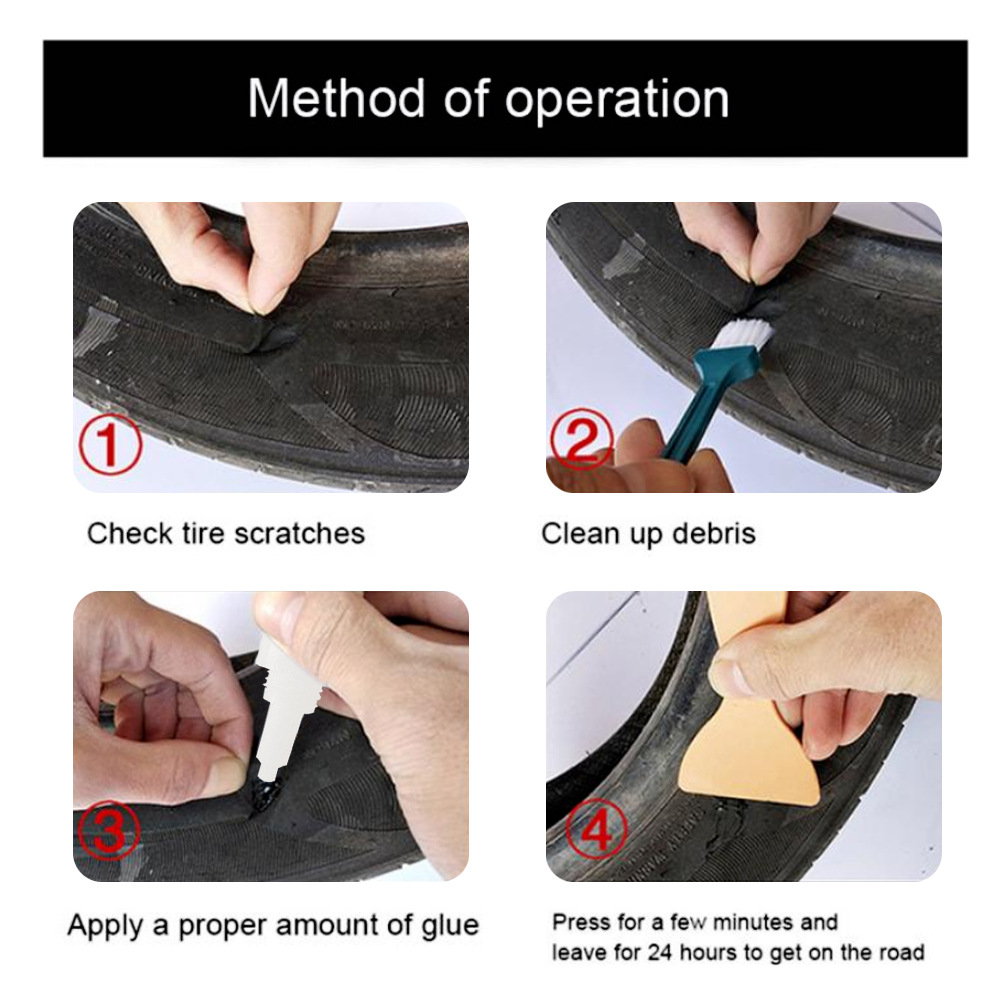 Method of operation

①

Check tire scratches

②

Clean up debris

③

Apply a proper amount of glue

④

Press for a few minutes and leave for 24 hours to get on the road