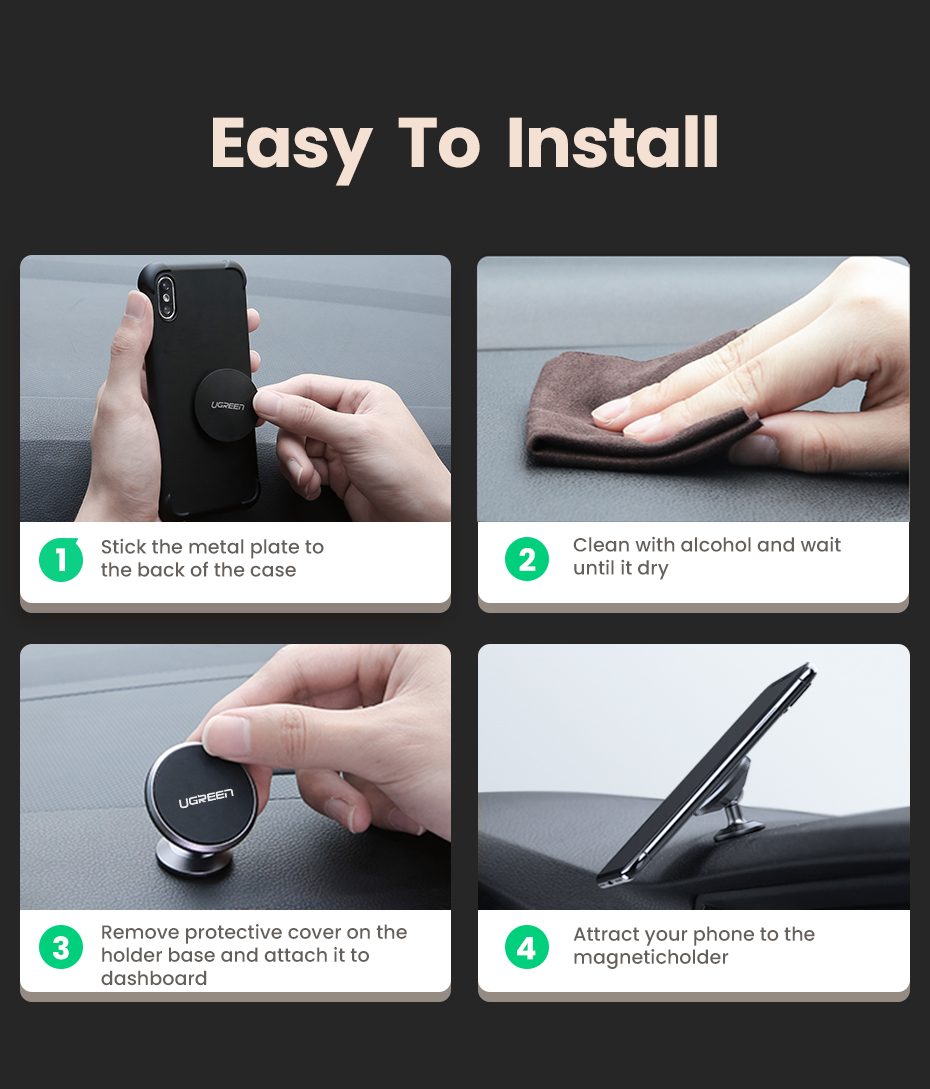 Easy To Install

UGREEN

1 Stick the metal plate to the back of the case

2 Clean with alcohol and wait until it dry

UGREEN

3 Remove protective cover on the holder base and attach it to dashboard

4 Attract your phone to the magneticholder