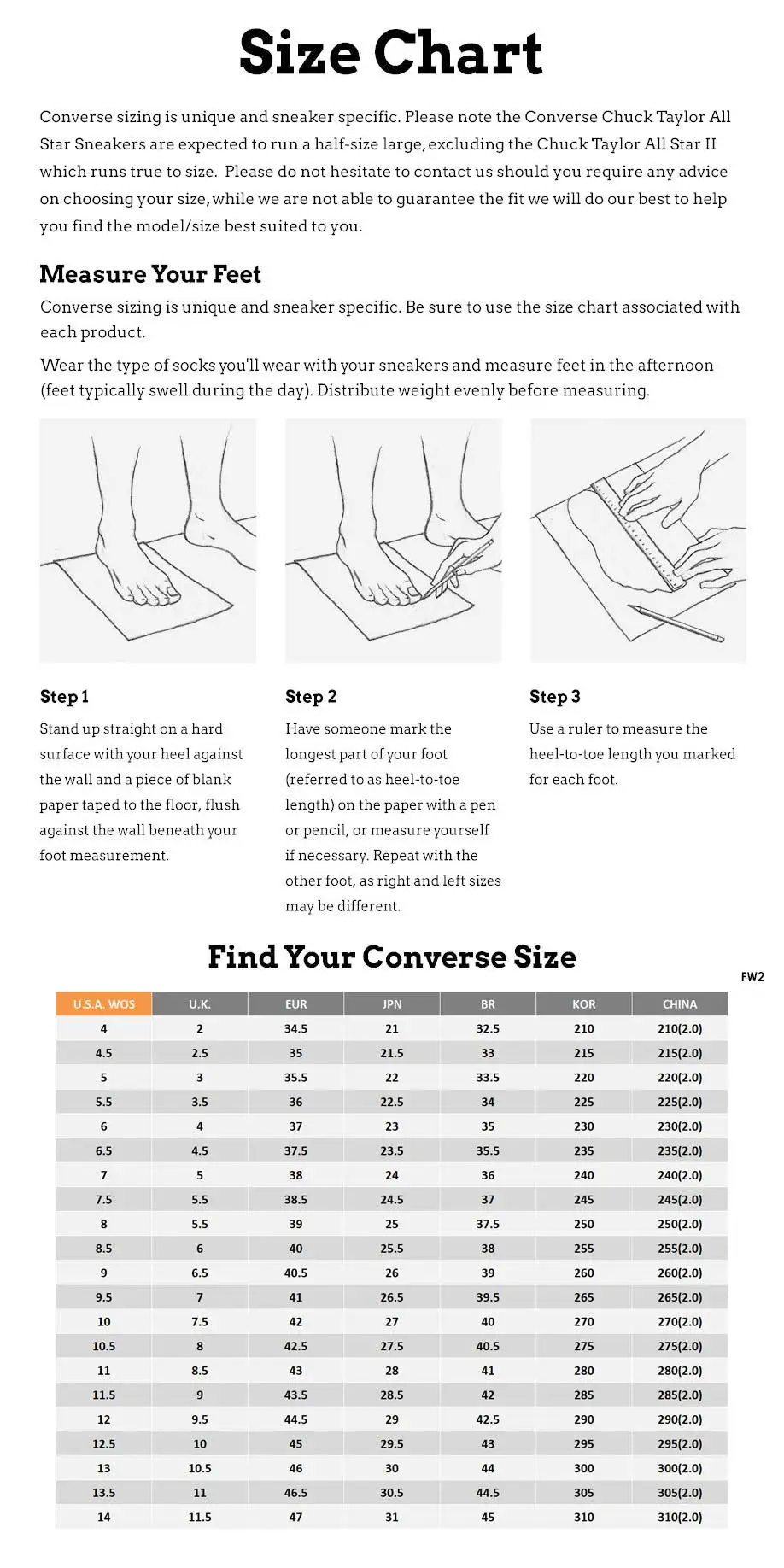 Size Chart

Converse sizing is unique and sneaker specific. Please note the Converse Chuck Taylor All Star Sneakers are expected to run a half-size large, excluding the Chuck Taylor All Star II which runs true to size. Please do not hesitate to contact us should you require any advice on choosing your size, while we are not able to guarantee the fit we will do our best to help you find the model/size best suited to you.

Measure Your Feet

Converse sizing is unique and sneaker specific. Be sure to use the size chart associated with each product.

Wear the type of socks you'll wear with your sneakers and measure feet in the afternoon (feet typically swell during the day). Distribute weight evenly before measuring.

Step 1

Stand up straight on a hard surface with your heel against the wall and a piece of blank paper taped to the floor, flush against the wall beneath your foot measurement.

Step 2

Have someone mark the longest part of your foot (referred to as heel-to-toe length) on the paper with a pen or pencil, or measure yourself if necessary. Repeat with the other foot, as right and left sizes may be different.

Step 3

Use a ruler to measure the heel-to-toe length you marked for each foot.

Find Your Converse Size

FW2

| U.S.A. WOS | U.K. | EUR | JPN | BR | KOR | CHINA |
|---|---|---|---|---|---|---|
| 4 | 2 | 34.5 | 21 | 32.5 | 210 | 210(2.0) |
| 4.5 | 2.5 | 35 | 21.5 | 33 | 215 | 215(2.0) |
| 5 | 3 | 35.5 | 22 | 33.5 | 220 | 220(2.0) |
| 5.5 | 3.5 | 36 | 22.5 | 34 | 225 | 225(2.0) |
| 6 | 4 | 37 | 23 | 35 | 230 | 230(2.0) |
| 6.5 | 4.5 | 37.5 | 23.5 | 35.5 | 235 | 235(2.0) |
| 7 | 5 | 38 | 24 | 36 | 240 | 240(2.0) |
| 7.5 | 5.5 | 38.5 | 24.5 | 37 | 245 | 245(2.0) |
| 8 | 5.5 | 39 | 25 | 37.5 | 250 | 250(2.0) |
| 8.5 | 6 | 40 | 25.5 | 38 | 255 | 255(2.0) |
| 9 | 6.5 | 40.5 | 26 | 39 | 260 | 260(2.0) |
| 9.5 | 7 | 41 | 26.5 | 39.5 | 265 | 265(2.0) |
| 10 | 7.5 | 42 | 27 | 40 | 270 | 270(2.0) |
| 10.5 | 8 | 42.5 | 27.5 | 40.5 | 275 | 275(2.0) |
| 11 | 8.5 | 43 | 28 | 41 | 280 | 280(2.0) |
| 11.5 | 9 | 43.5 | 28.5 | 42 | 285 | 285(2.0) |
| 12 | 9.5 | 44.5 | 29 | 42.5 | 290 | 290(2.0) |
| 12.5 | 10 | 45 | 29.5 | 43 | 295 | 295(2.0) |
| 13 | 10.5 | 46 | 30 | 44 | 300 | 300(2.0) |
| 13.5 | 11 | 46.5 | 30.5 | 44.5 | 305 | 305(2.0) |
| 14 | 11.5 | 47 | 31 | 45 | 310 | 310(2.0) |