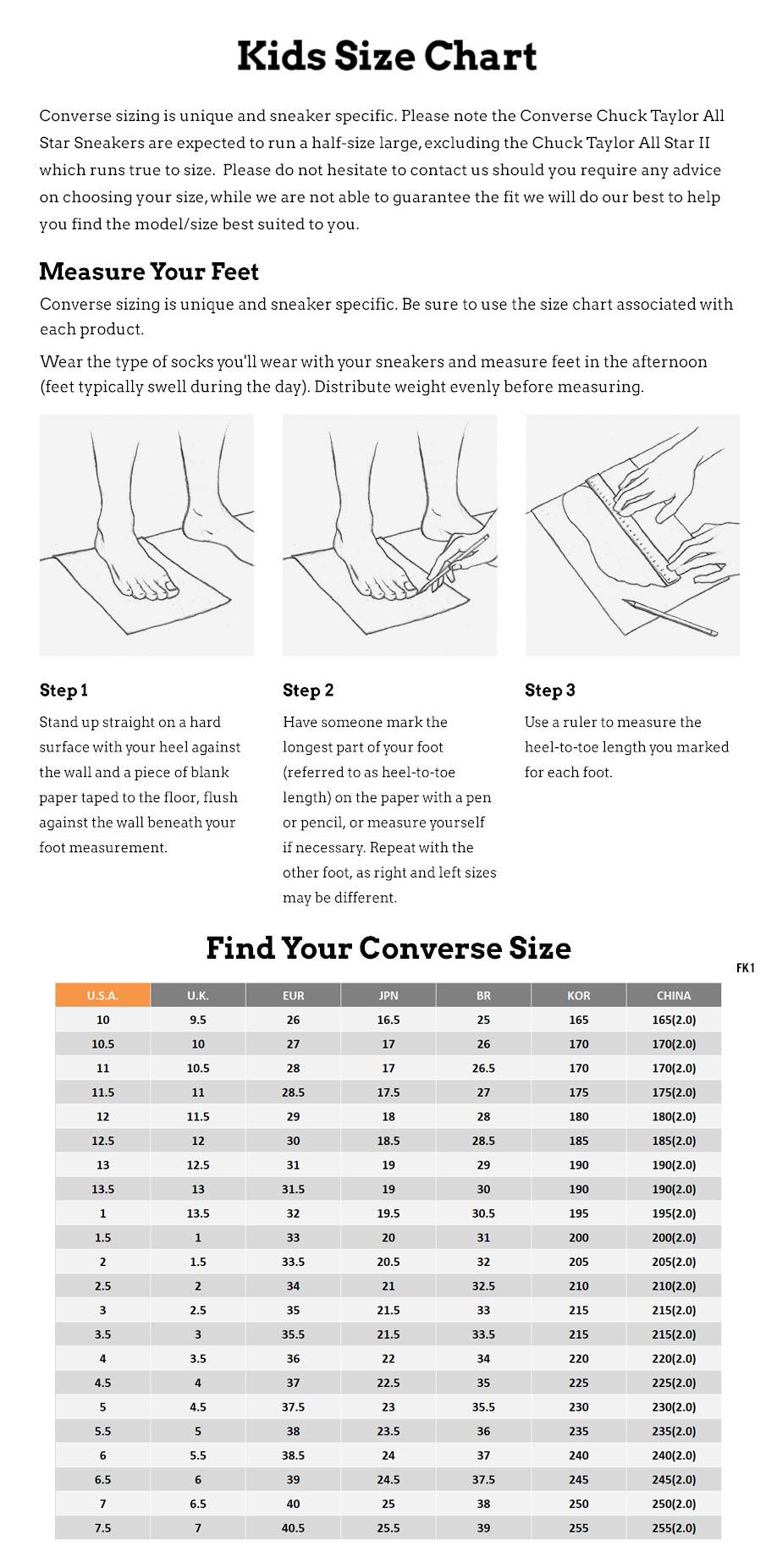 Kids Size Chart

Converse sizing is unique and sneaker specific. Please note the Converse Chuck Taylor All Star Sneakers are expected to run a half-size large, excluding the Chuck Taylor All Star II which runs true to size. Please do not hesitate to contact us should you require any advice on choosing your size, while we are not able to guarantee the fit we will do our best to help you find the model/size best suited to you.

Measure Your Feet

Converse sizing is unique and sneaker specific. Be sure to use the size chart associated with each product.

Wear the type of socks you'll wear with your sneakers and measure feet in the afternoon (feet typically swell during the day). Distribute weight evenly before measuring.

Step 1

Stand up straight on a hard surface with your heel against the wall and a piece of blank paper taped to the floor, flush against the wall beneath your foot measurement.

Step 2

Have someone mark the longest part of your foot (referred to as heel-to-toe length) on the paper with a pen or pencil, or measure yourself if necessary. Repeat with the other foot, as right and left sizes may be different.

Step 3

Use a ruler to measure the heel-to-toe length you marked for each foot.

Find Your Converse Size

FK1

| U.S.A. | U.K. | EUR | JPN | BR | KOR | CHINA |
|---|---|---|---|---|---|---|
| 10 | 9.5 | 26 | 16.5 | 25 | 165 | 165(2.0) |
| 10.5 | 10 | 27 | 17 | 26 | 170 | 170(2.0) |
| 11 | 10.5 | 28 | 17 | 26.5 | 170 | 170(2.0) |
| 11.5 | 11 | 28.5 | 17.5 | 27 | 175 | 175(2.0) |
| 12 | 11.5 | 29 | 18 | 28 | 180 | 180(2.0) |
| 12.5 | 12 | 30 | 18.5 | 28.5 | 185 | 185(2.0) |
| 13 | 12.5 | 31 | 19 | 29 | 190 | 190(2.0) |
| 13.5 | 13 | 31.5 | 19 | 30 | 190 | 190(2.0) |
| 1 | 13.5 | 32 | 19.5 | 30.5 | 195 | 195(2.0) |
| 1.5 | 1 | 33 | 20 | 31 | 200 | 200(2.0) |
| 2 | 1.5 | 33.5 | 20.5 | 32 | 205 | 205(2.0) |
| 2.5 | 2 | 34 | 21 | 32.5 | 210 | 210(2.0) |
| 3 | 2.5 | 35 | 21.5 | 33 | 215 | 215(2.0) |
| 3.5 | 3 | 35.5 | 21.5 | 33.5 | 215 | 215(2.0) |
| 4 | 3.5 | 36 | 22 | 34 | 220 | 220(2.0) |
| 4.5 | 4 | 37 | 22.5 | 35 | 225 | 225(2.0) |
| 5 | 4.5 | 37.5 | 23 | 35.5 | 230 | 230(2.0) |
| 5.5 | 5 | 38 | 23.5 | 36 | 235 | 235(2.0) |
| 6 | 5.5 | 38.5 | 24 | 37 | 240 | 240(2.0) |
| 6.5 | 6 | 39 | 24.5 | 37.5 | 245 | 245(2.0) |
| 7 | 6.5 | 40 | 25 | 38 | 250 | 250(2.0) |
| 7.5 | 7 | 40.5 | 25.5 | 39 | 255 | 255(2.0) |