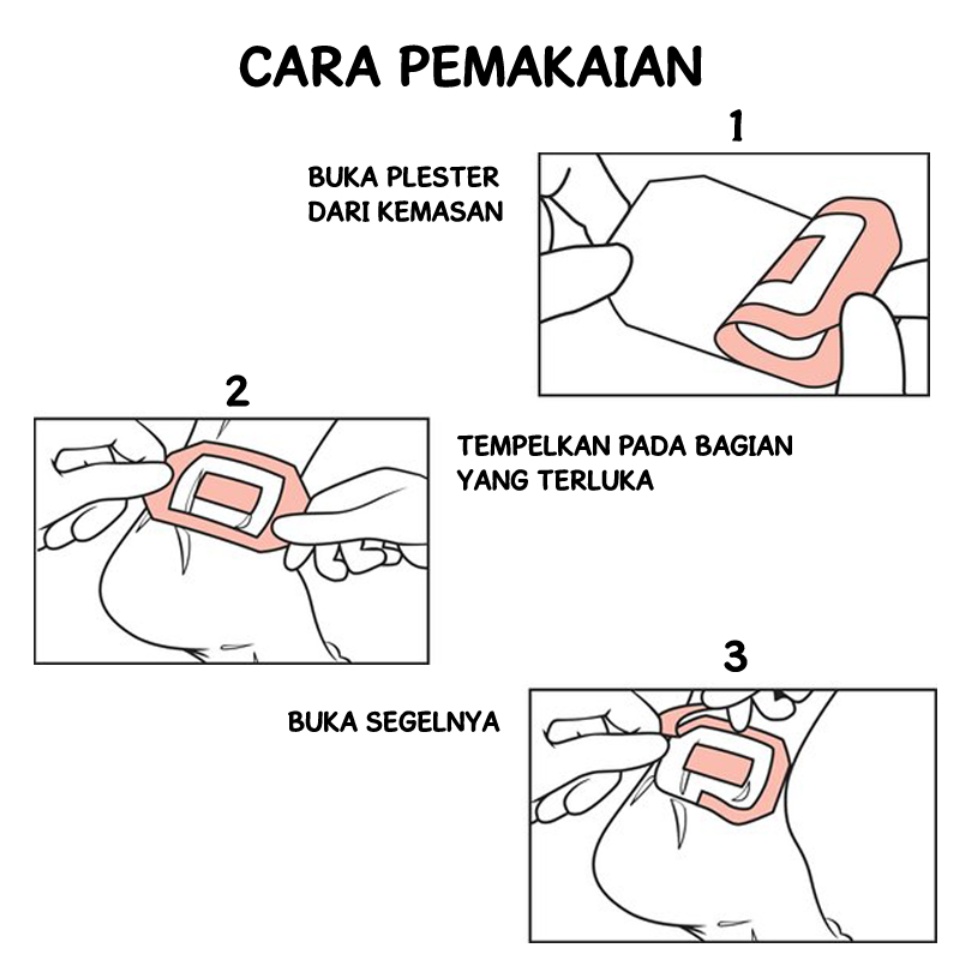 CARA PEMAKAIAN

1

BUKA PLESTER DARI KEMASAN

2

TEMPELKAN PADA BAGIAN YANG TERLUKA

3

BUKA SEGELNYA